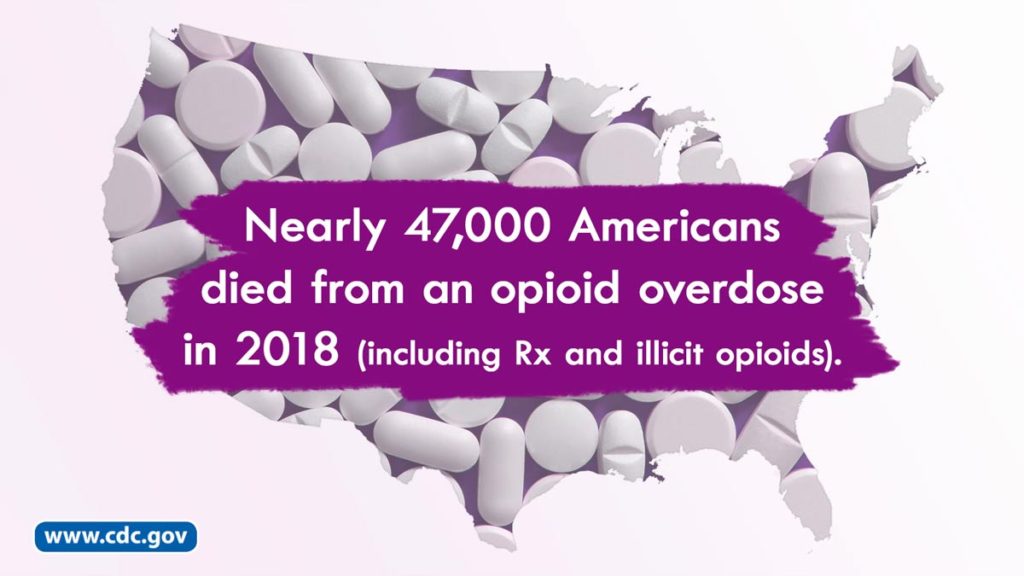 Nearly 47,000 Americans died from an opioid overdose in 2018 (including Rx and illicit opioids).

www.cdc.gov